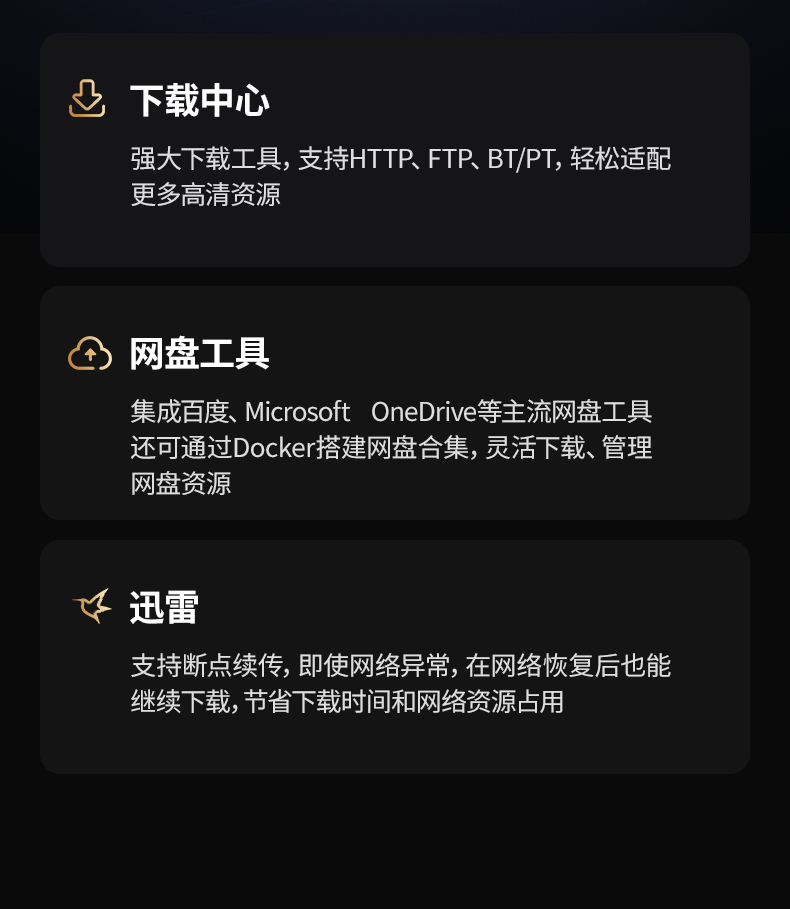 下载中心

强大下载工具，支持HTTP、FTP、BT/PT，轻松适配更多高清资源

网盘工具

集成百度、Microsoft OneDrive等主流网盘工具还可通过Docker搭建网盘合集，灵活下载、管理网盘资源

迅雷

支持断点续传，即使网络异常，在网络恢复后也能继续下载，节省下载时间和网络资源占用