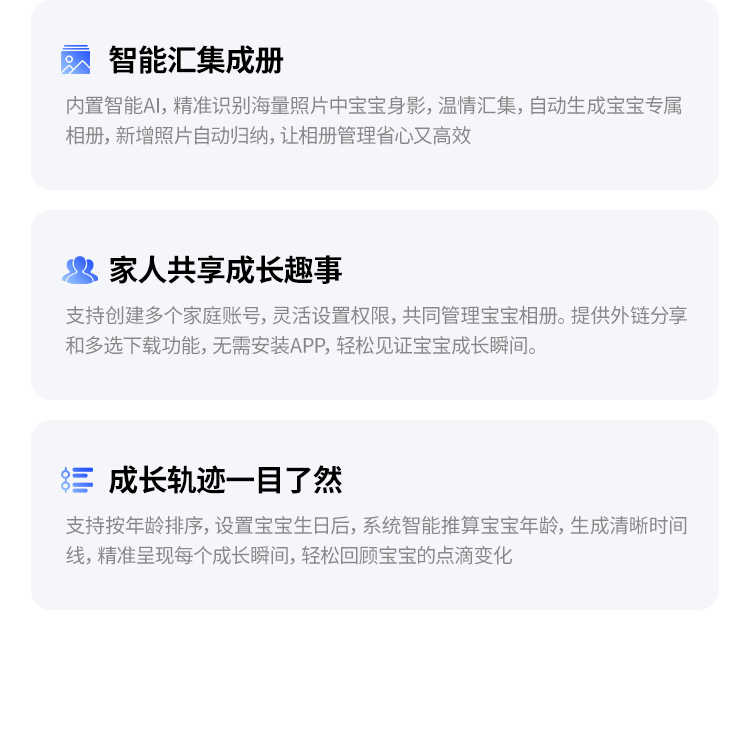 智能汇集成册

内置智能AI，精准识别海量照片中宝宝身影，温情汇集，自动生成宝宝专属相册，新增照片自动归纳，让相册管理省心又高效

家人共享成长趣事

支持创建多个家庭账号，灵活设置权限，共同管理宝宝相册。提供外链分享和多选下载功能，无需安装APP，轻松见证宝宝成长瞬间。

成长轨迹一目了然

支持按年龄排序，设置宝宝生日后，系统智能推算宝宝年龄，生成清晰时间线，精准呈现每个成长瞬间，轻松回顾宝宝的点滴变化