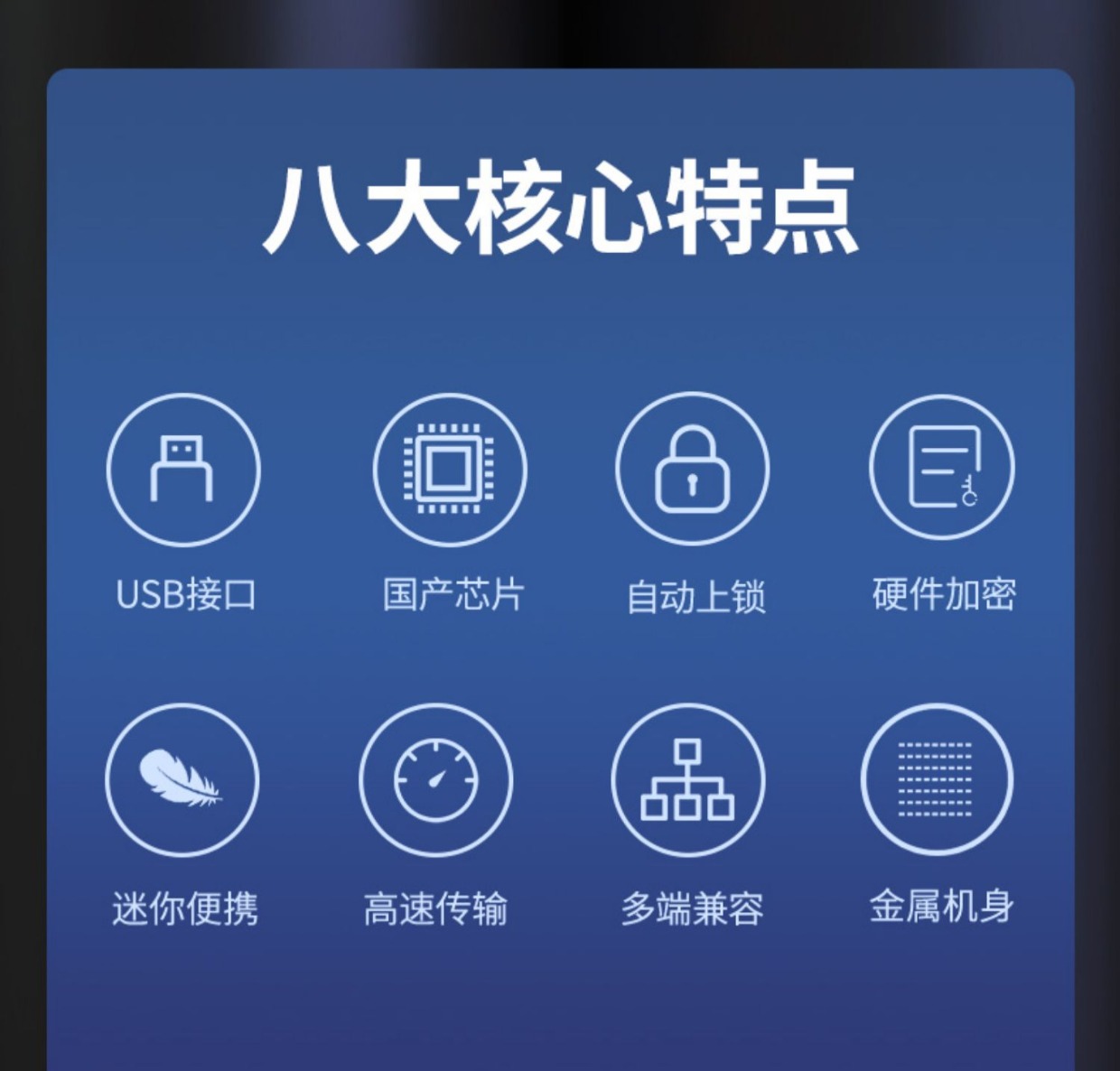 八大核心特点

USB接口

国产芯片

自动上锁

硬件加密

迷你便携

高速传输

多端兼容

金属机身